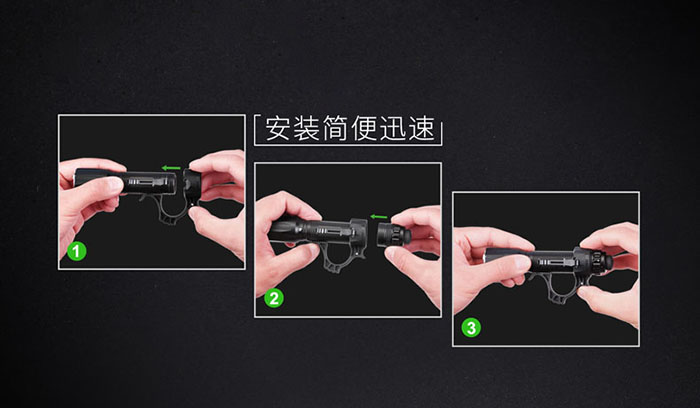 安装简便迅速

1

2

3