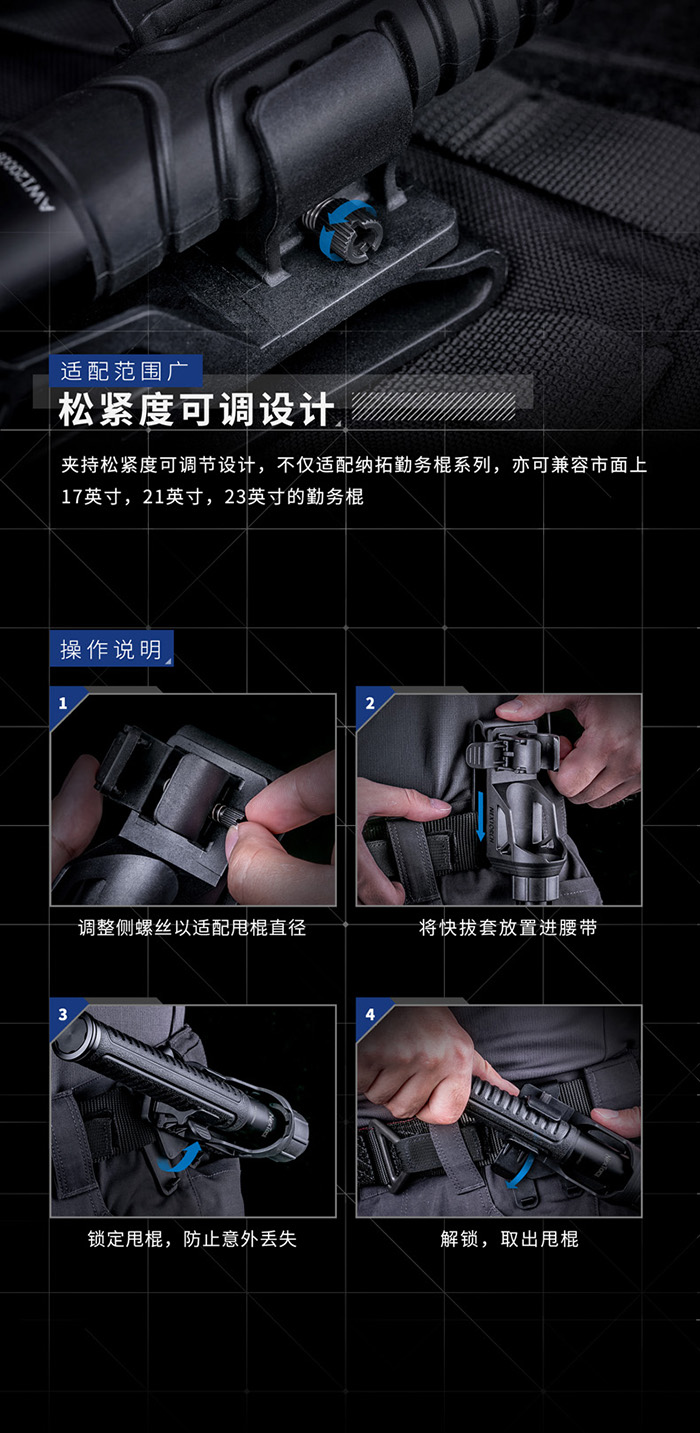 适配范围广

松紧度可调设计

夹持松紧度可调节设计，不仅适配纳拓勤务棍系列，亦可兼容市面上17英寸，21英寸，23英寸的勤务棍

操作说明

1

调整侧螺丝以适配甩棍直径

2

将快拔套放置进腰带

3

锁定甩棍，防止意外丢失

4

解锁，取出甩棍