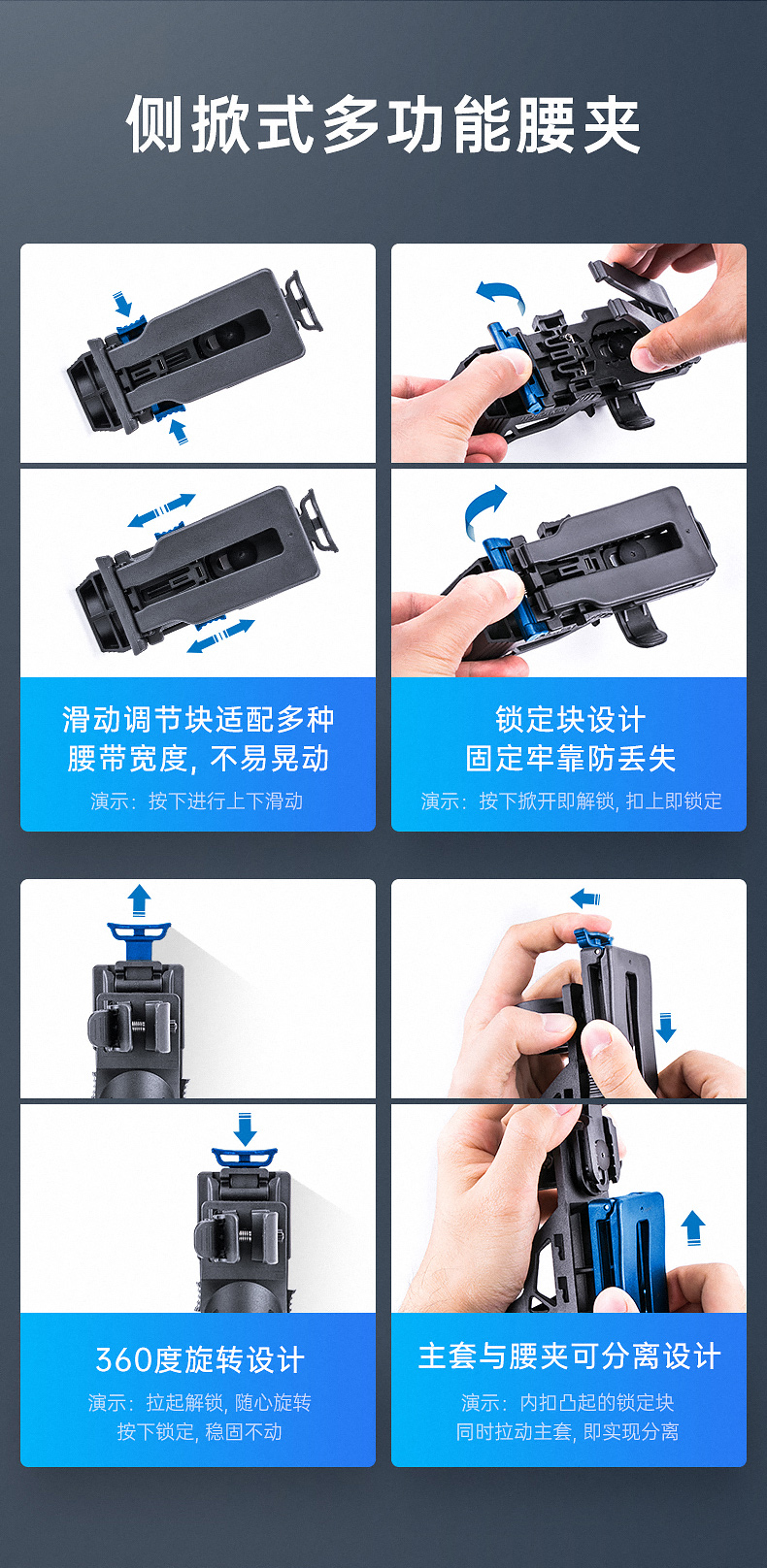 侧掀式多功能腰夹

滑动调节块适配多种腰带宽度，不易晃动

演示：按下进行上下滑动

锁定块设计
固定牢靠防丢失

演示：按下掀开即解锁，扣上即锁定

360度旋转设计

演示：拉起解锁，随心旋转
按下锁定，稳固不动

主套与腰夹可分离设计

演示：内扣凸起的锁定块
同时拉动主套，即实现分离